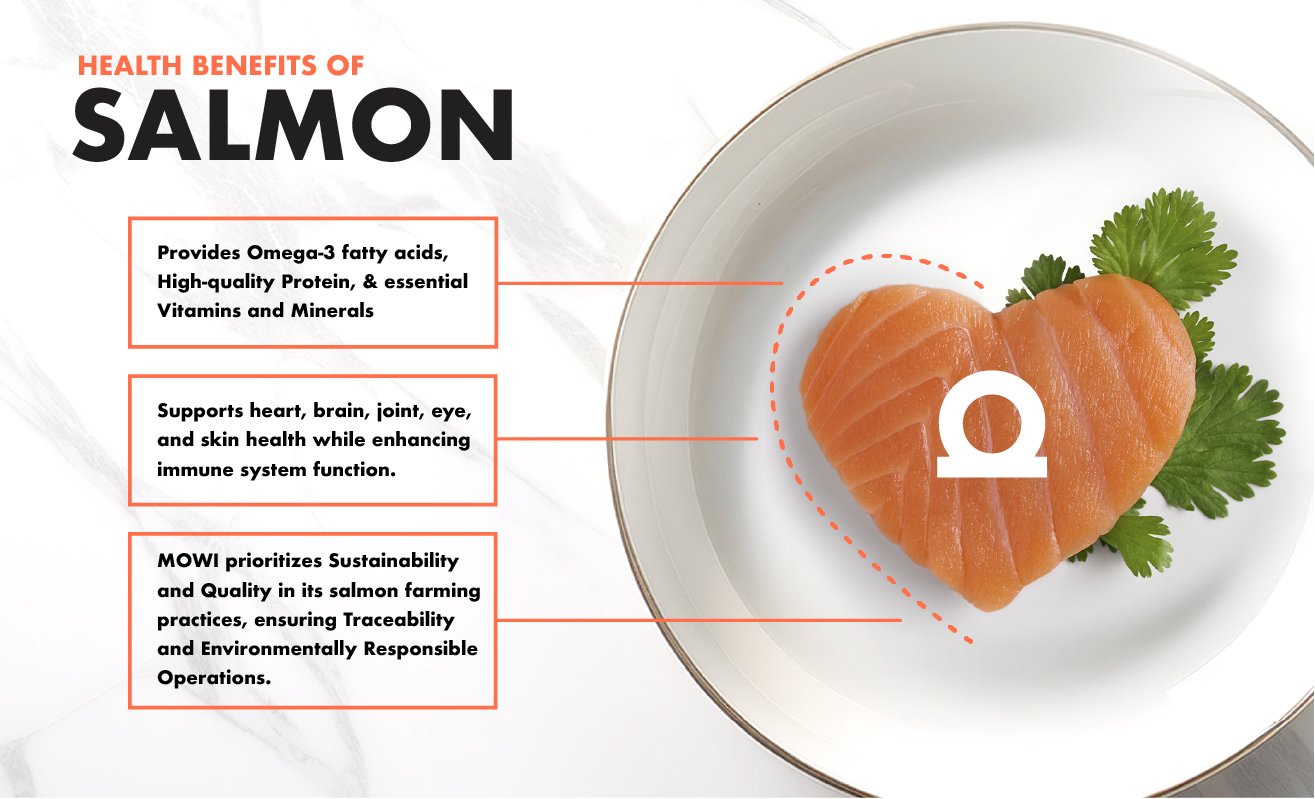 HEALTH BENEFITS OF
SALMON

Provides Omega-3 fatty acids, High-quality Protein, & essential Vitamins and Minerals

Supports heart, brain, joint, eye, and skin health while enhancing immune system function.

MOWI prioritizes Sustainability and Quality in its salmon farming practices, ensuring Traceability and Environmentally Responsible Operations.